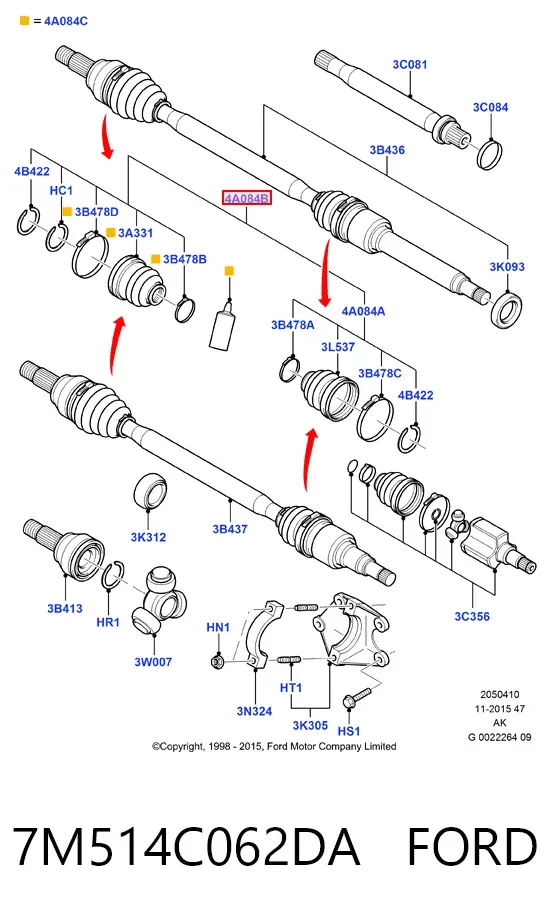 = 4A084C

3C081
3C084
3B436
4B422
HC1
3B478D
3A331
3B478B
4A084B
3K093
4A084A
3B478A
3L537
3B478C
4B422
3K312
3B437
3B413
HR1
3W007
HN1
3N324
HT1
3K305
HS1
3C356

2050410
11-2015 47
AK
G 0022264 09

©Copyright, 1998 - 2015, Ford Motor Company Limited

7M514C062DA FORD