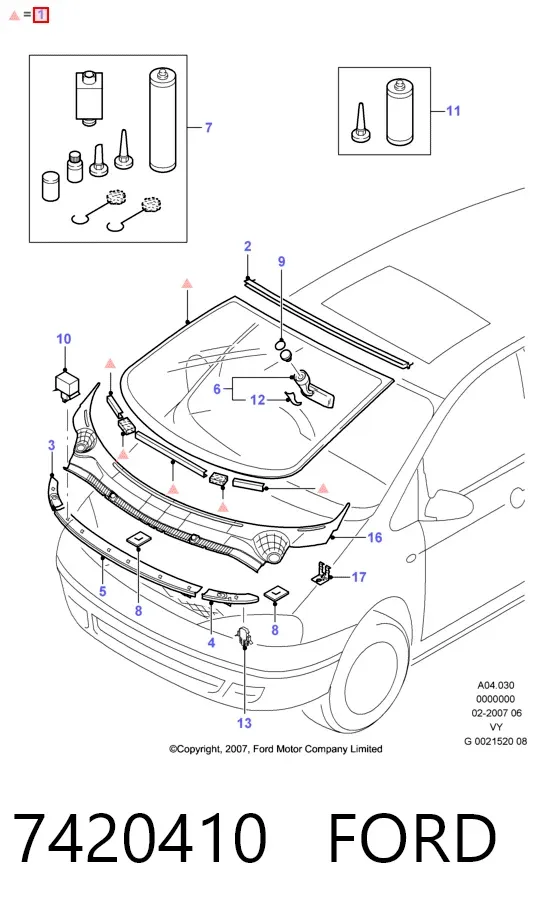 = 1

7

11

2

9

10

6

12

3

16

17

5

8

4

8

13

A04.030
0000000
02-2007 06
VY
G 0021520 08

©Copyright, 2007, Ford Motor Company Limited

7420410 FORD