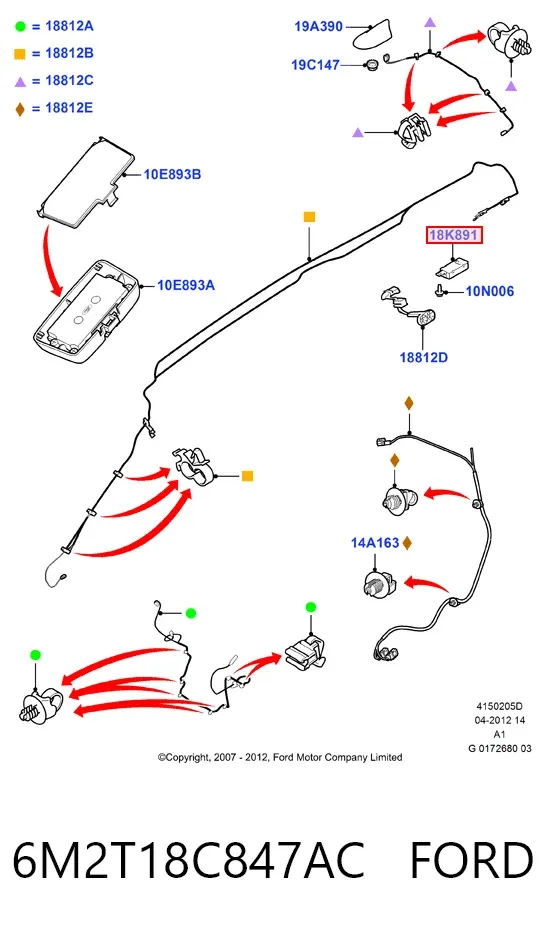 = 18812A
= 18812B
= 18812C
= 18812E

19A390
19C147

10E893B

10E893A

18K891
10N006
18812D

14A163

4150205D
04-2012 14
A1
G 0172680 03

©Copyright, 2007 - 2012, Ford Motor Company Limited

6M2T18C847AC FORD