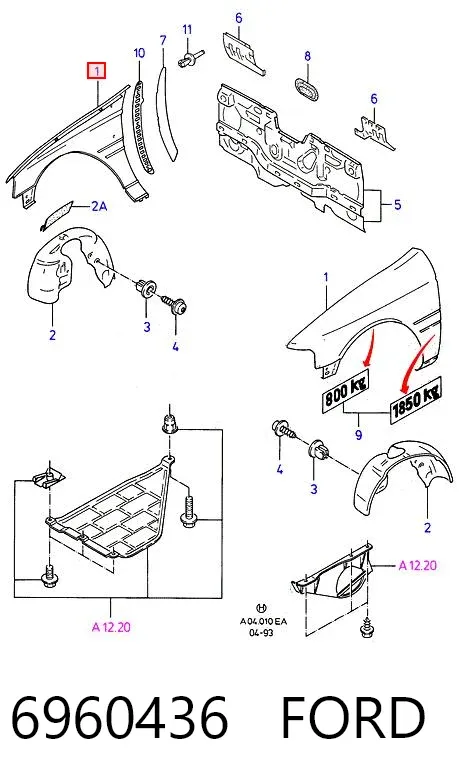 1
10
7
11
6
8
6
5
2A
2
3
4
1
800 kg
1850 kg
9
4
3
2
A 12.20
A 12.20
H
A04.010 EA
04-93
6960436 FORD