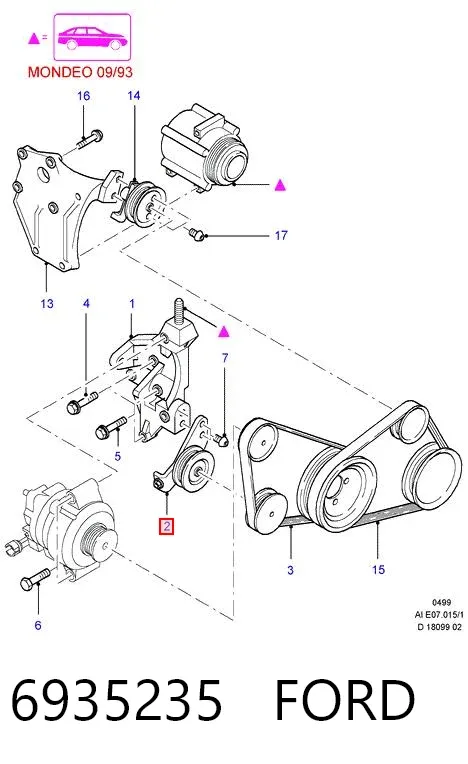 ▲ =

MONDEO 09/93

16
14
▲
17
13
4
1
▲
7
5
2
3
15
6

0499
AI E07.015/1
D 18099 02

6935235 FORD