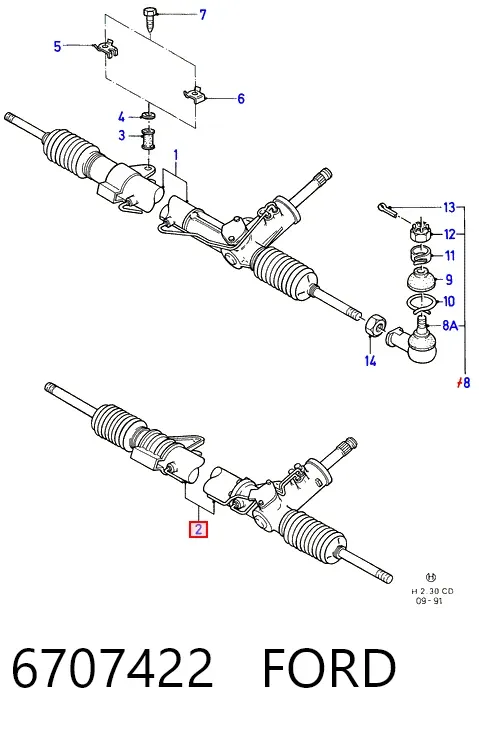 7
5
6
4
3
1
13
12
11
9
10
8A
14
8
2
H
H 2.30 CD
09 - 91
6707422 FORD