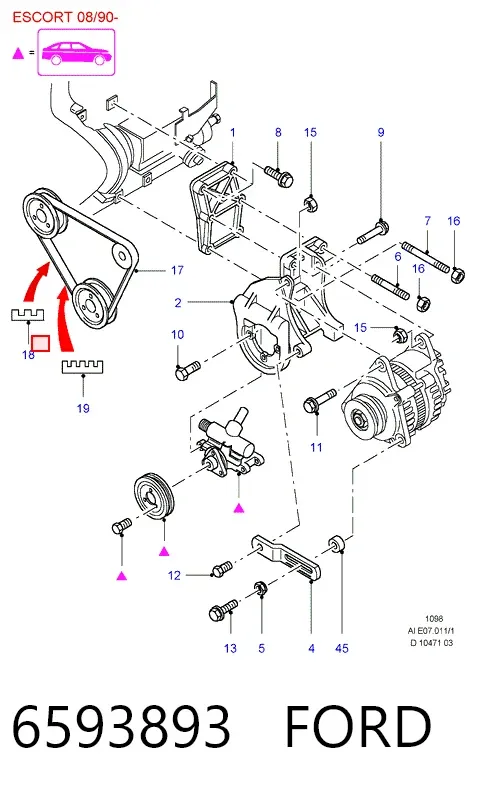 ESCORT 08/90-

=

1
8
15
9
7
16
6
16
17
2
15
10
18
19
11
12
13
5
4
45

1098
AI E07.011/1
D 10471 03

6593893 FORD