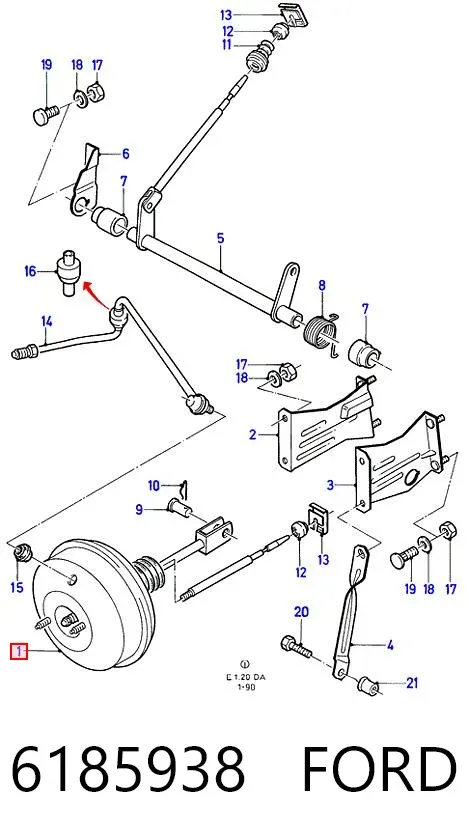 13
12
11
19
18
17
6
7
5
16
8
7
14
17
18
2
3
10
9
12
13
15
19
18
17
20
4
1
21
E 1.20 DA
1-90

6185938 FORD