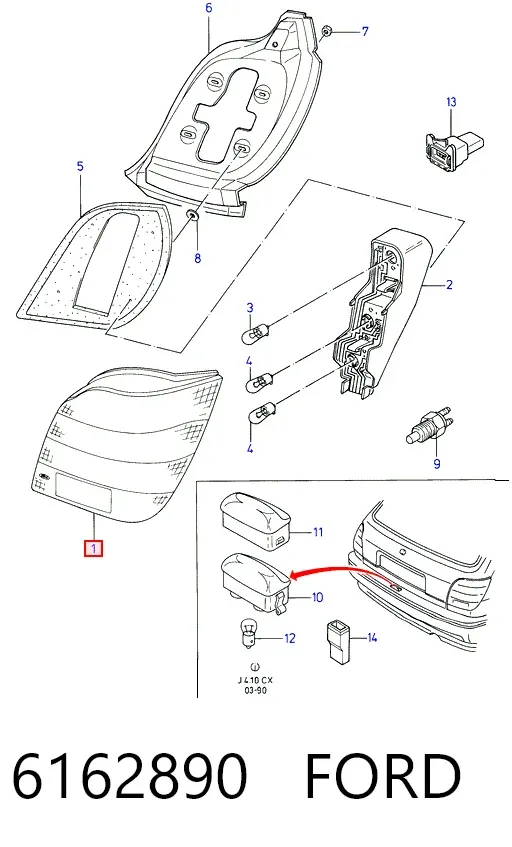 6
7
13
5
8
2
3
4
4
9
1
11
10
12
14
J 410 CX
03-90

6162890 FORD