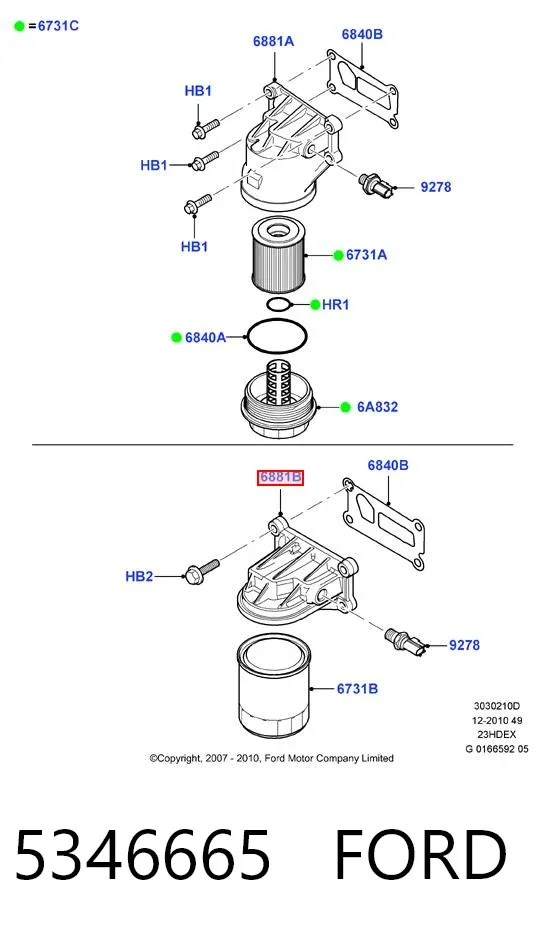 =6731C

6881A

6840B

HB1

HB1

9278

HB1

6731A

HR1

6840A

6A832

6881B

6840B

HB2

9278

6731B

3030210D
12-2010 49
23HDEX
G 0166592 05

©Copyright, 2007 - 2010, Ford Motor Company Limited

5346665 FORD