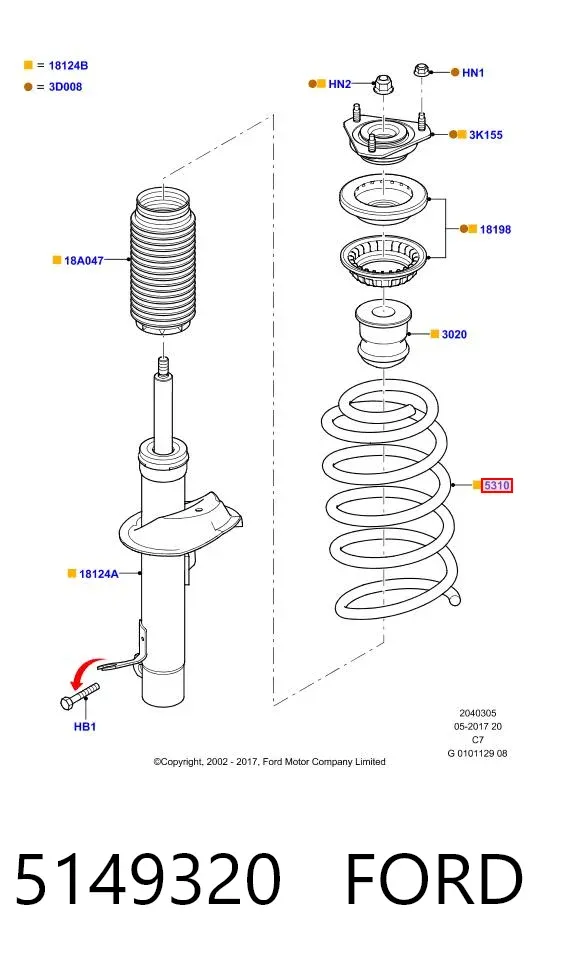 = 18124B
= 3D008

HN2
HN1
3K155
18198
18A047
3020
5310
18124A
HB1

2040305
05-2017 20
C7
G 0101129 08

©Copyright, 2002 - 2017, Ford Motor Company Limited

5149320 FORD