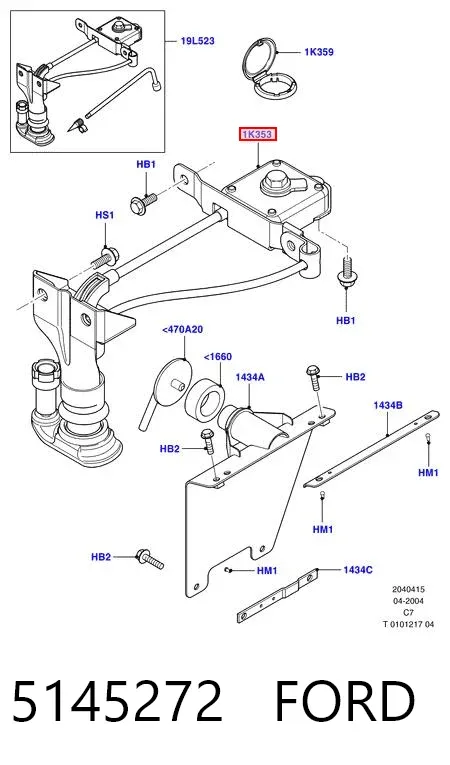 19L523

1K359

1K353

HB1

HS1

HB1

<470A20

<1660

1434A

HB2

1434B

HB2

HM1

HM1

HB2

HM1

1434C

2040415
04-2004
C7
T 0101217 04

5145272 FORD