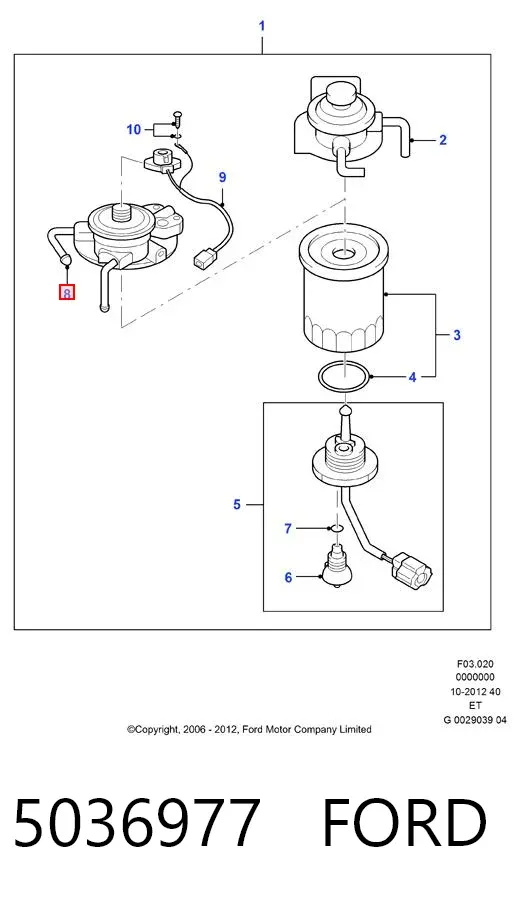 1

10

2

9

8

3

4

5

7

6

F03.020
0000000
10-2012 40
ET
G 0029039 04

©Copyright, 2006 - 2012, Ford Motor Company Limited

5036977 FORD