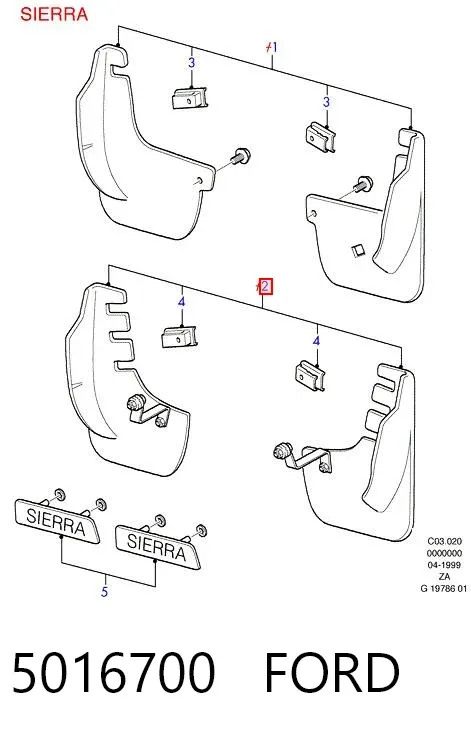 SIERRA

1

3

3

2

4

4

SIERRA

SIERRA

5

C03.020
0000000
04-1999
ZA
G 19786 01

5016700 FORD