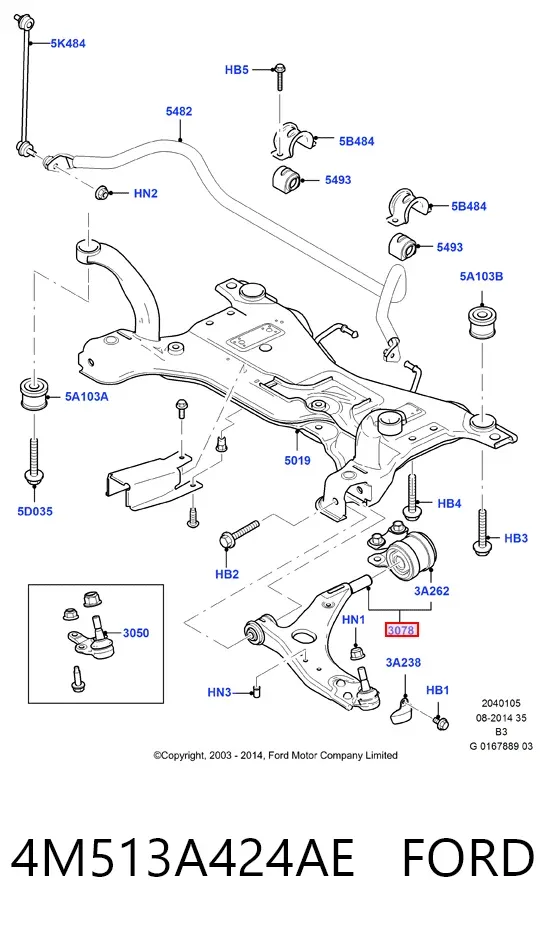 5K484

HB5

5482

5B484

5493

HN2

5B484

5493

5A103B

5A103A

5019

5D035

HB4

HB3

HB2

3A262

3050

HN1

3078

3A238

HN3

HB1

2040105
08-2014 35
B3
G 0167689 03

©Copyright, 2003 - 2014, Ford Motor Company Limited

4M513A424AE FORD