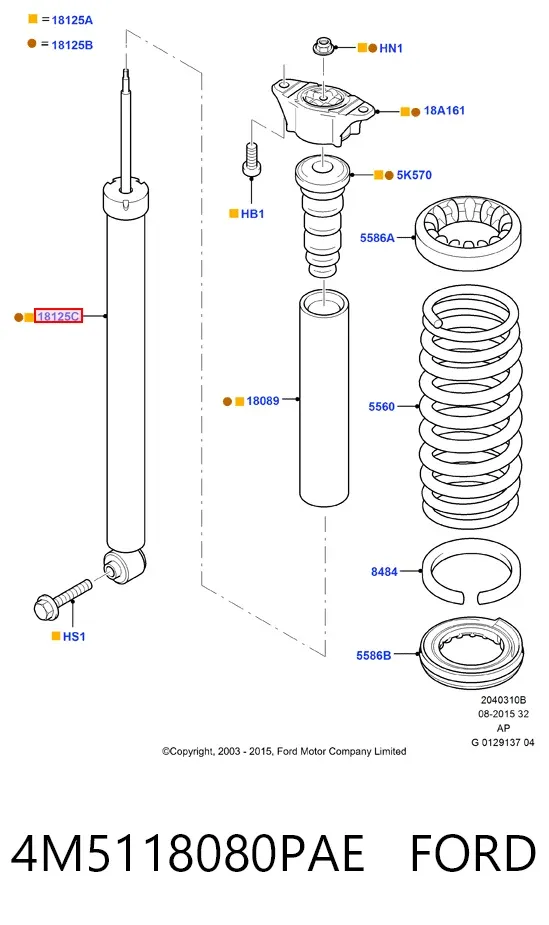 = 18125A
= 18125B
HN1
18A161
HB1
5K570
5586A
18125C
18089
5560
8484
HS1
5586B
2040310B
08-2015 32
AP
G 0129137 04
©Copyright, 2003 - 2015, Ford Motor Company Limited

4M5118080PAE FORD