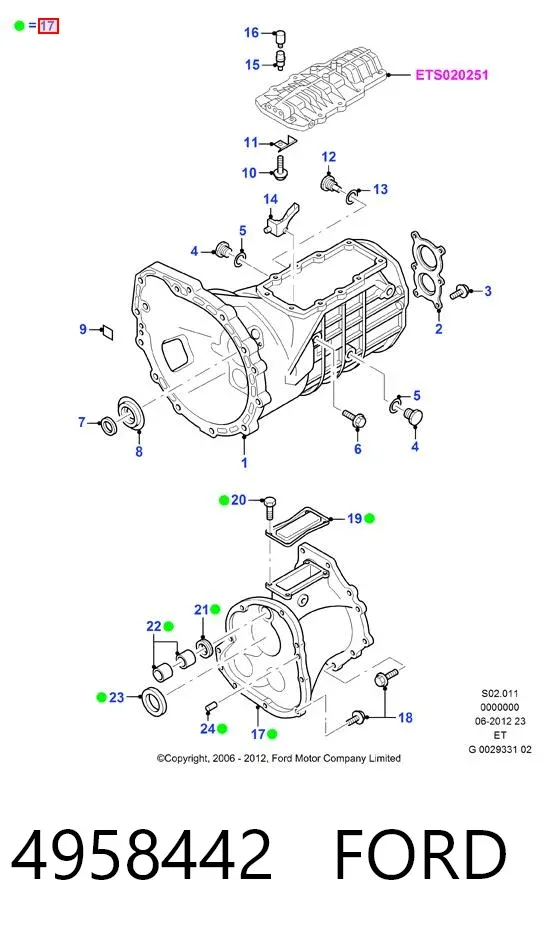 = 17

16
15
ETS020251
11
10
12
13
14
5
4
3
2
9
7
8
1
5
6
4

20
19
21
22
23
24
17
18

S02.011
0000000
06-2012 23
ET
G 0029331 02

©Copyright, 2006 - 2012, Ford Motor Company Limited

4958442 FORD