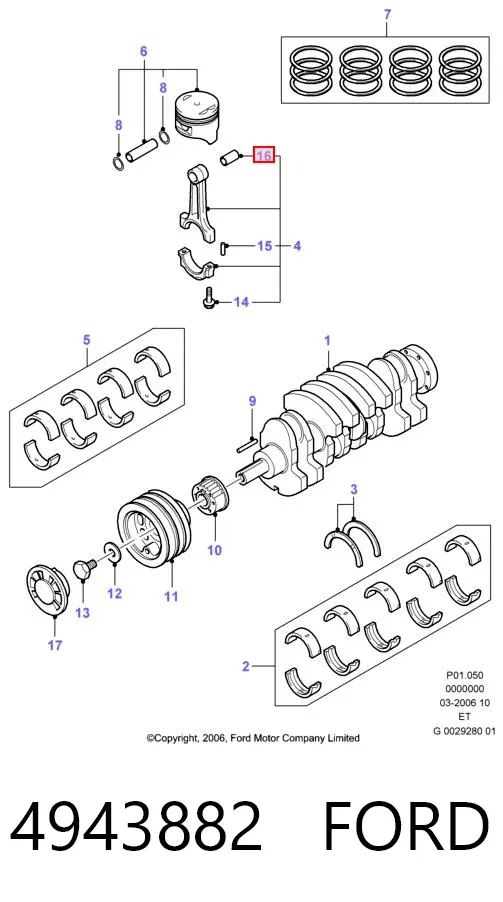 7

6

8

8

16

15

4

14

5

1

9

3

10

11

12

13

17

2

P01.050
0000000
03-2006 10
ET
G 0029280 01

©Copyright, 2006, Ford Motor Company Limited

4943882 FORD