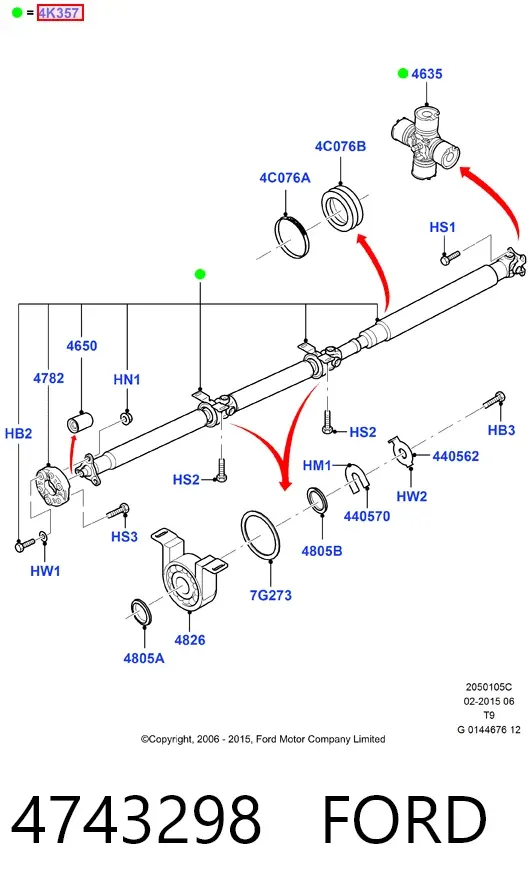 = 4K357

4635

4C076B

4C076A

HS1

4650

4782

HN1

HB2

HS2

HB3

HM1

440562

HS2

HW2

440570

HS3

4805B

HW1

7G273

4826

4805A

2050105C
02-2015 06
T9
G 0144676 12

©Copyright, 2006 - 2015, Ford Motor Company Limited

4743298 FORD