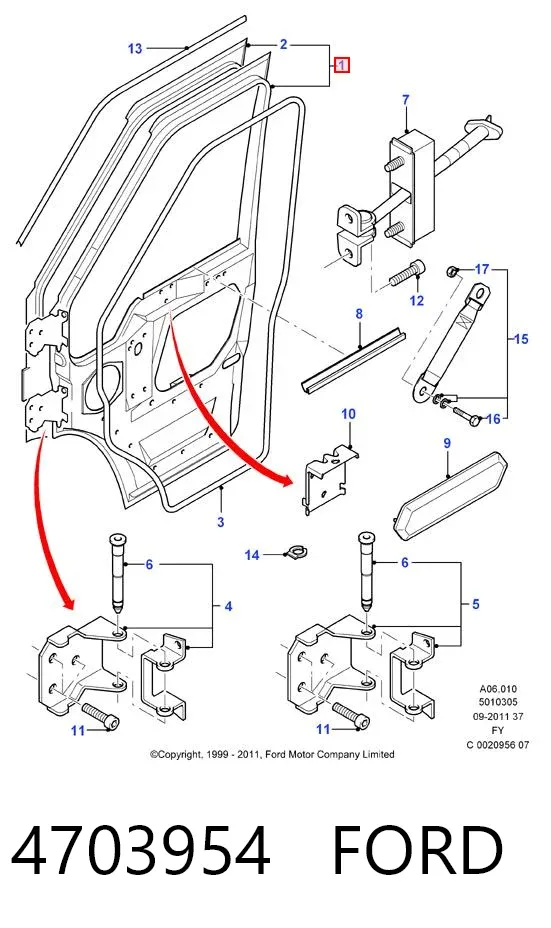 13
2
1
7
12
17
8
15
16
10
9
3
14
6
4
6
5
11
11
A06.010
5010305
09-2011 37
FY
C 0020956 07
©Copyright, 1999 - 2011, Ford Motor Company Limited

4703954 FORD