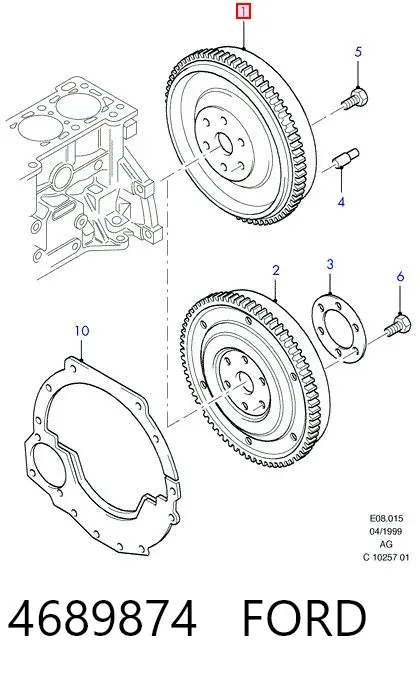 1
5
4
2
3
6
10
E08.015
04/1999
AG
C 10257 01
4689874 FORD