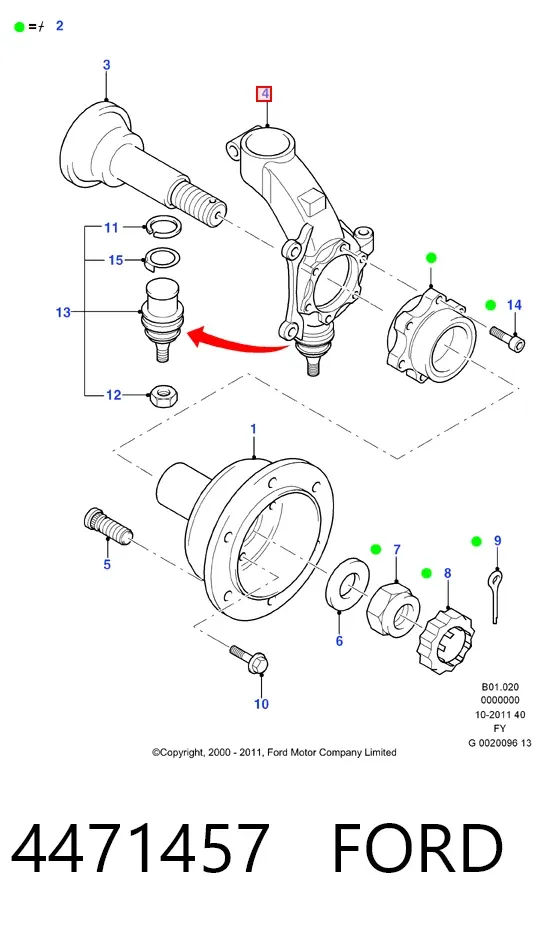 =≠ 2

3

4

11

15

13

12

14

1

5

7

8

9

6

10

B01.020
0000000
10-2011 40
FY
G 0020096 13

©Copyright, 2000 - 2011, Ford Motor Company Limited

4471457 FORD