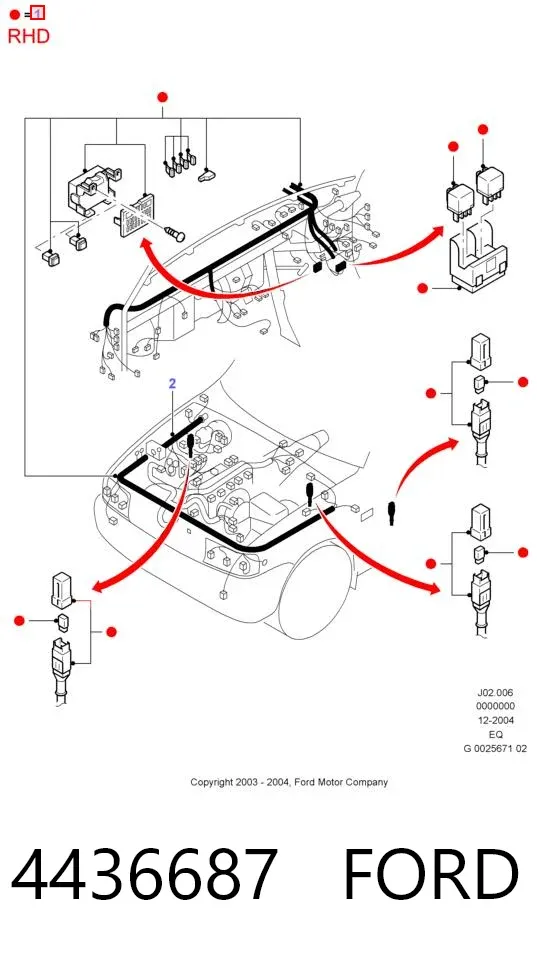 = 1
RHD

2

J02.006
0000000
12-2004
EQ
G 0025671 02

Copyright 2003 - 2004, Ford Motor Company

4436687 FORD