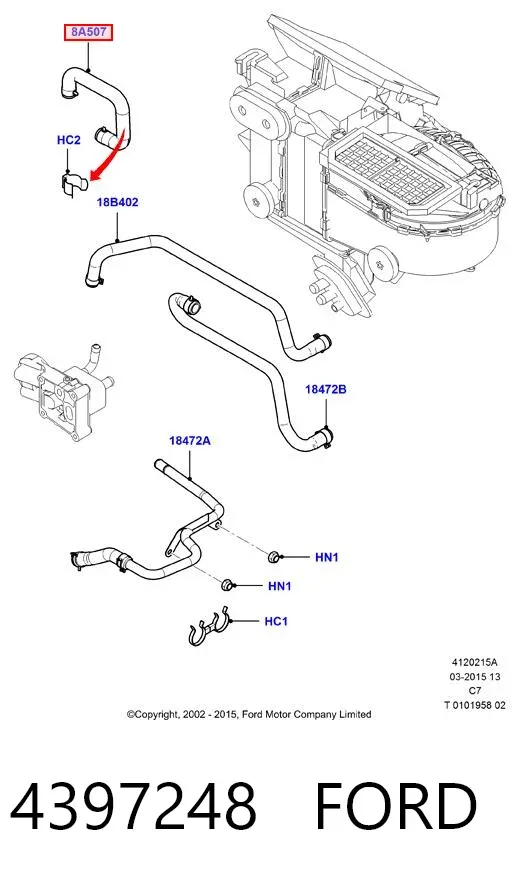 8A507

HC2

18B402

18472B

18472A

HN1

HN1

HC1

4120215A
03-2015 13
C7
T 0101958 02

©Copyright, 2002 - 2015, Ford Motor Company Limited

4397248 FORD