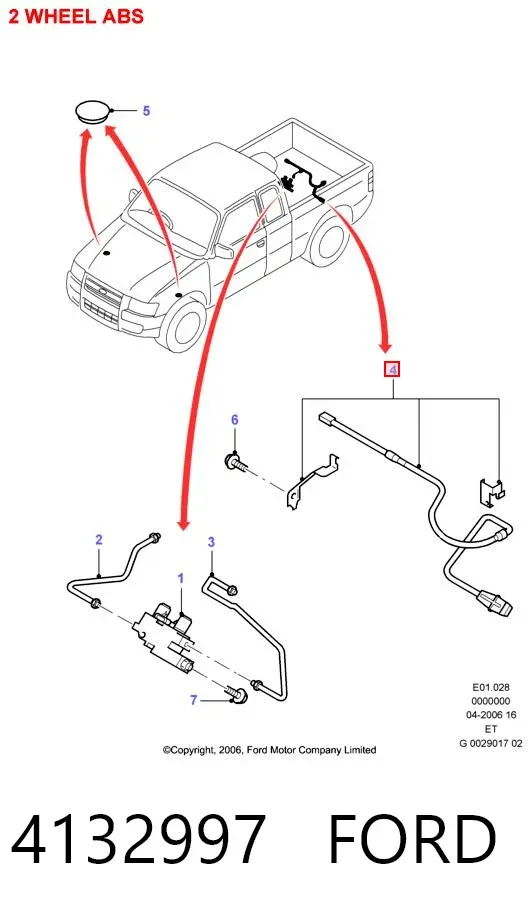 2 WHEEL ABS

5

4

6

2

3

1

7

E01.028
0000000
04-2006 16
ET
G 0029017 02

©Copyright, 2006, Ford Motor Company Limited

4132997 FORD