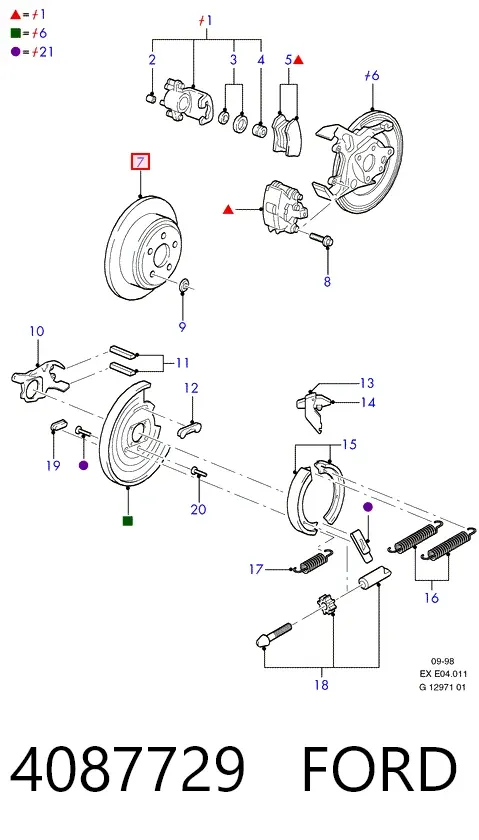 ▲=≠1
■=≠6
●=≠21

≠1
2
3
4
5▲
≠6
7
▲
8
9
10
11
12
13
14
15
19
●
20
■
●
17
16
18

09-98
EX E04.011
G 12971 01

4087729 FORD