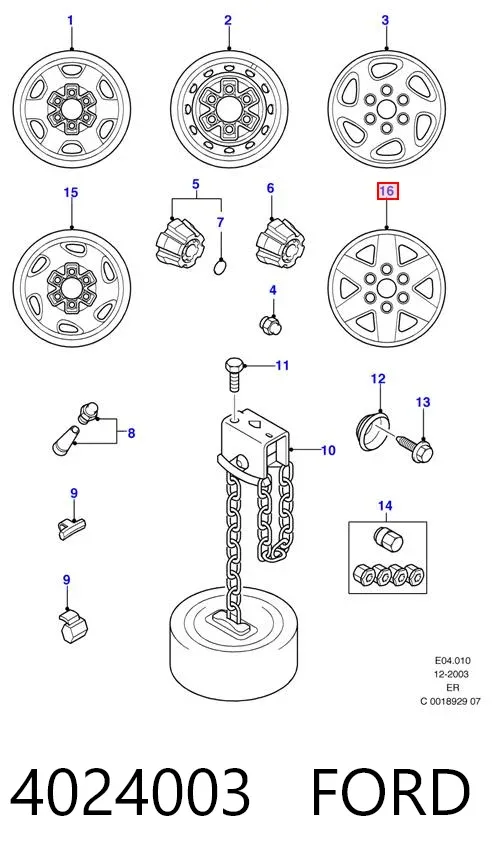 1
2
3
15
5
7
6
16
4
11
12
13
8
10
9
14
9

E04.010
12-2003
ER
C 0018929 07

4024003 FORD