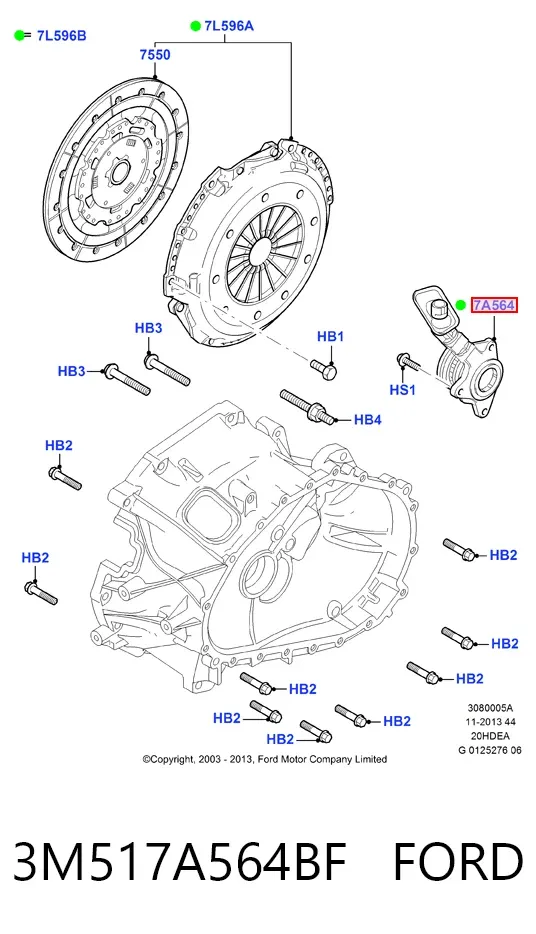 7L596B

7L596A

7550

7A564

HB3

HB3

HB1

HS1

HB4

HB2

HB2

HB2

HB2

HB2

HB2

HB2

HB2

HB2

3080005A
11-2013 44
20HDEA
G 0125276 06

©Copyright, 2003 - 2013, Ford Motor Company Limited

3M517A564BF FORD