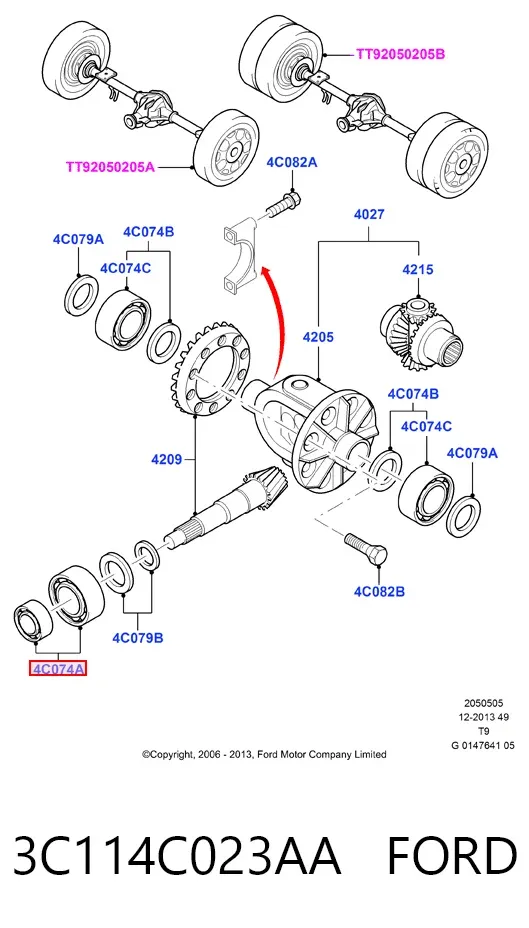 TT92050205B

TT92050205A

4C082A

4027

4C079A

4C074B

4C074C

4215

4205

4C074B

4C074C

4C079A

4209

4C082B

4C079B

4C074A

2050505
12-2013 49
T9
G 0147641 05

©Copyright, 2006 - 2013, Ford Motor Company Limited

3C114C023AA FORD