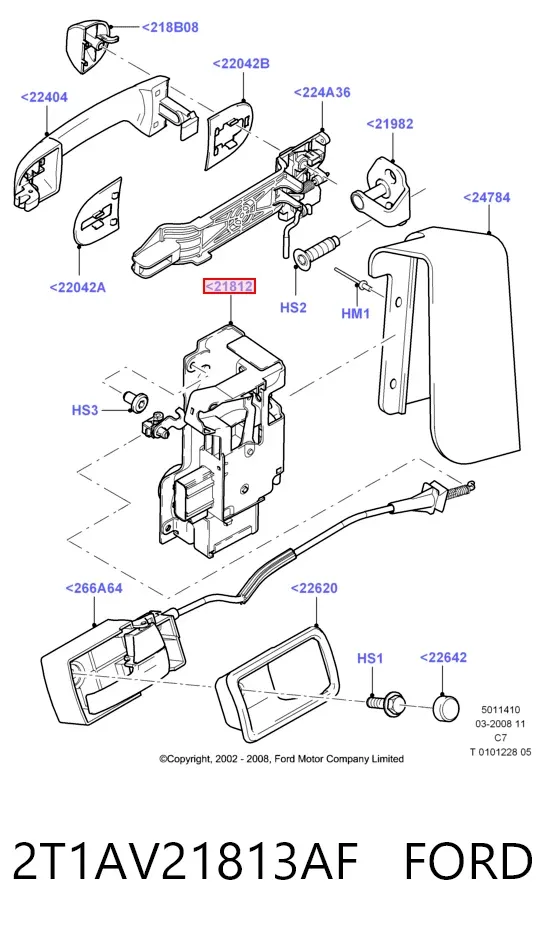 <218B08

<22042B

<22404

<224A36

<21982

<24784

<22042A

<21812

HS2

HM1

HS3

<266A64

<22620

HS1

<22642

5011410
03-2008 11
C7
T 0101228 05

©Copyright, 2002 - 2008, Ford Motor Company Limited

2T1AV21813AF FORD