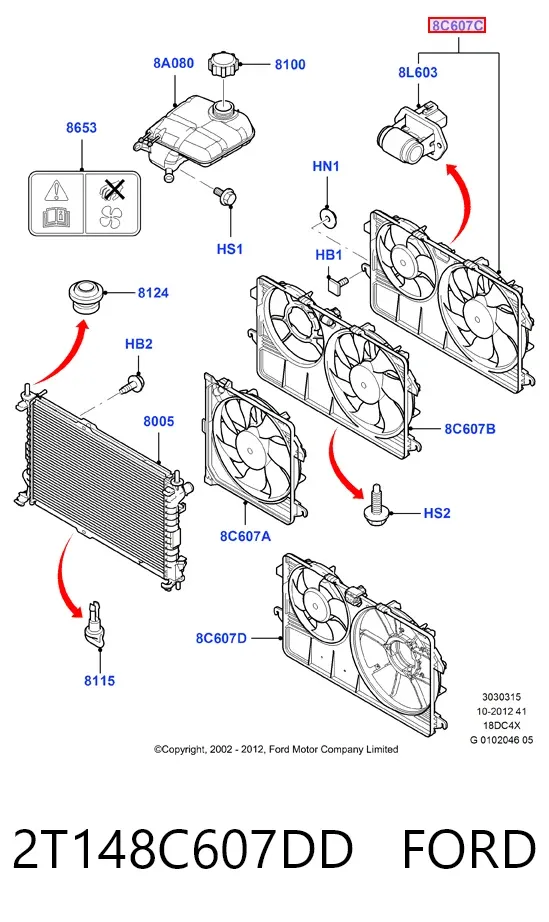 8C607C

8A080

8100

8L603

8653

HN1

HS1

HB1

8124

HB2

8005

8C607B

HS2

8C607A

8C607D

8115

3030315
10-2012 41
18DC4X
G 0102046 05

©Copyright, 2002 - 2012, Ford Motor Company Limited

2T148C607DD FORD