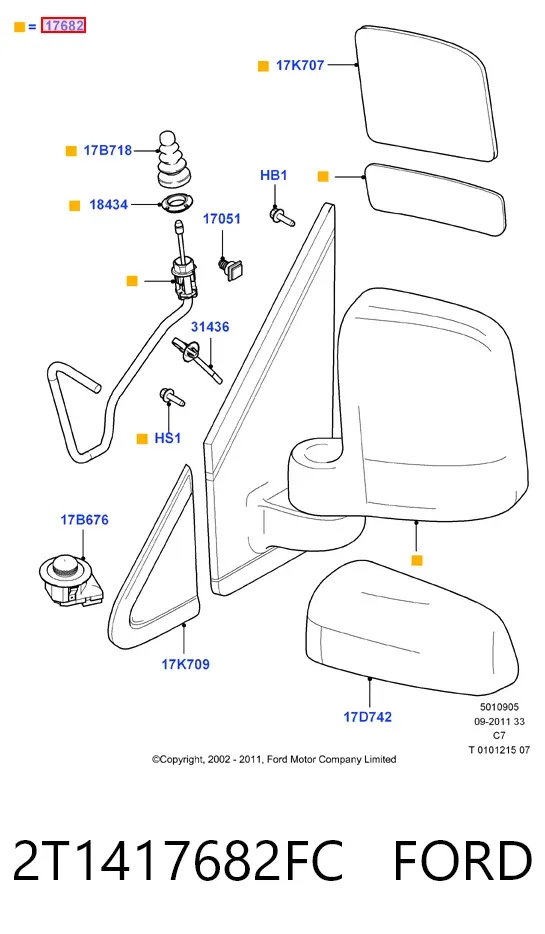 = 17682

17K707

17B718

HB1

18434

17051

31436

HS1

17B676

17K709

17D742

5010905
09-2011 33
C7
T 0101215 07

©Copyright, 2002 - 2011, Ford Motor Company Limited

2T1417682FC FORD