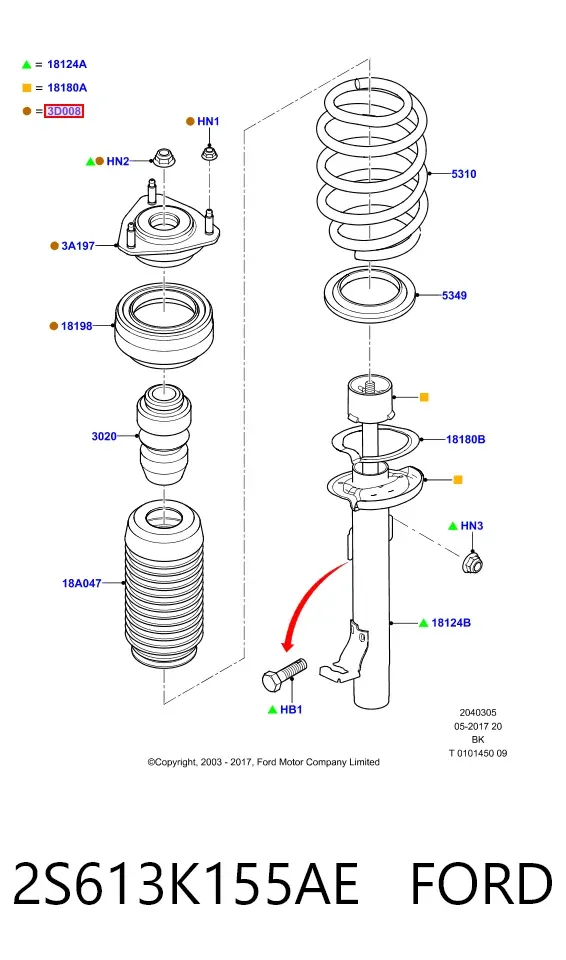 = 18124A
= 18180A
= 3D008

HN1
HN2
3A197
18198
3020
18A047
5310
5349
18180B
HN3
18124B
HB1

2040305
05-2017 20
BK
T 0101450 09

©Copyright, 2003 - 2017, Ford Motor Company Limited

2S613K155AE FORD