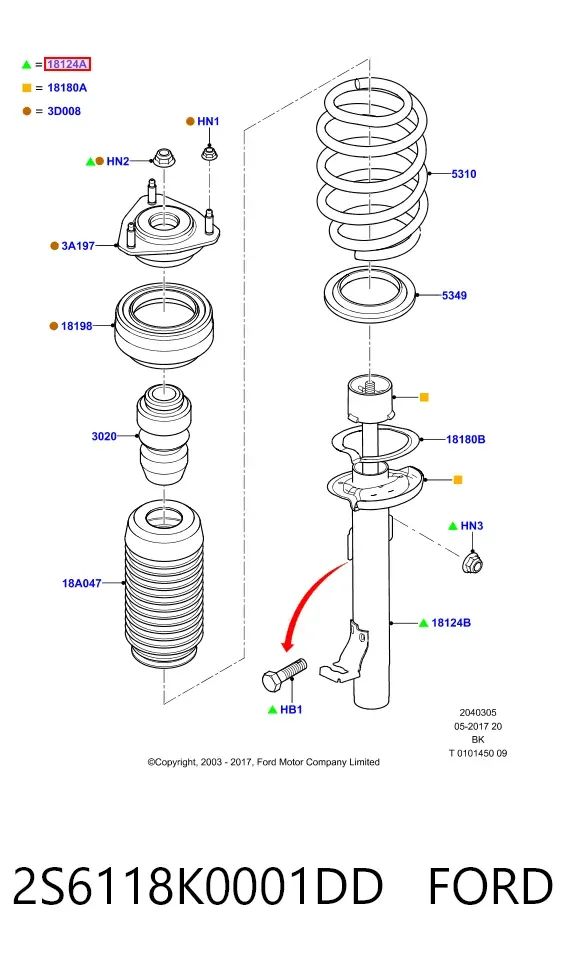 = 18124A
= 18180A
= 3D008

HN1
HN2
3A197
18198
3020
18A047
5310
5349
18180B
HN3
18124B
HB1

2040305
05-2017 20
BK
T 0101450 09

©Copyright, 2003 - 2017, Ford Motor Company Limited

2S6118K0001DD FORD