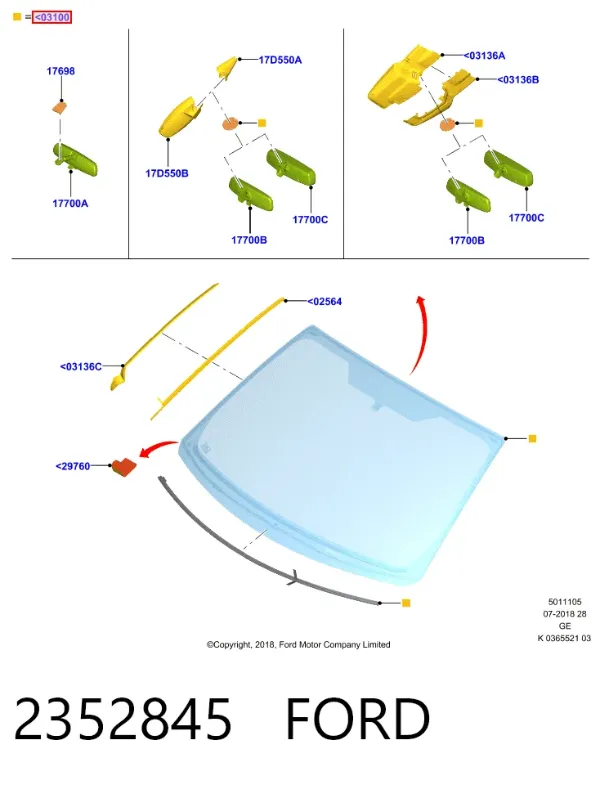 = <03100

17698

17700A

17D550A

17D550B

17700C

17700B

<03136A

<03136B

17700C

17700B

<02564

<03136C

<29760

5011105
07-2018 28
GE
K 0365521 03

©Copyright, 2018, Ford Motor Company Limited

2352845 FORD