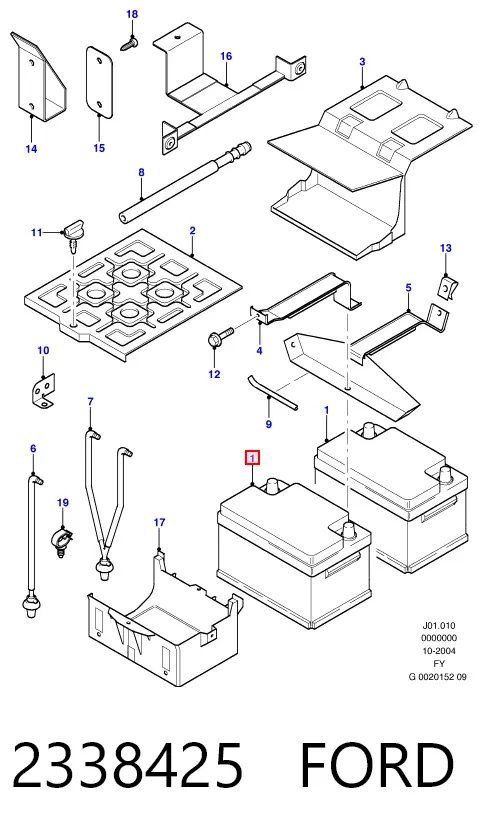 18
16
3
14
15
8
11
2
13
5
10
4
12
9
7
1
6
1
19
17
J01.010
0000000
10-2004
FY
G 0020152 09

2338425 FORD