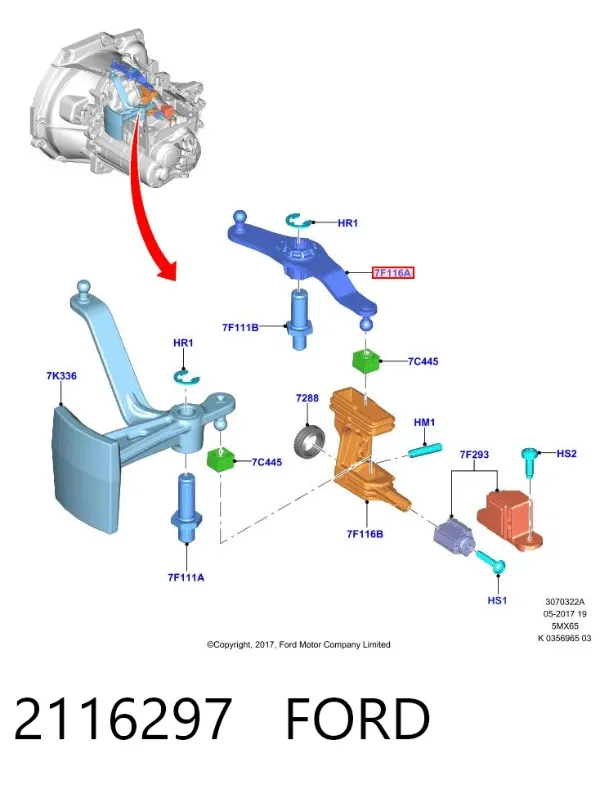 HR1
7F116A
7F111B
7C445
HR1
7K336
7288
HM1
7F293
HS2
7C445
7F116B
7F111A
HS1
3070322A
05-2017 19
5MX65
K 0356965 03
©Copyright, 2017, Ford Motor Company Limited

2116297 FORD