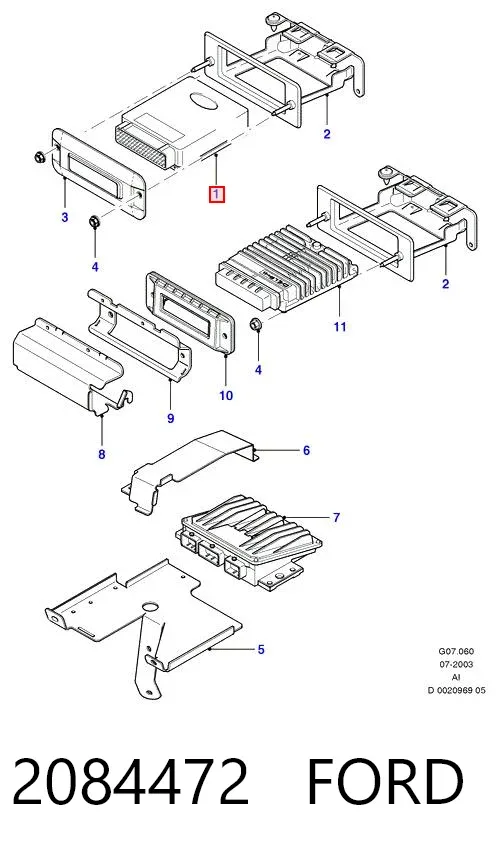 2
1
3
4
2
11
4
10
9
8
6
7
5
G07.060
07-2003
AI
D 0020969 05
2084472 FORD