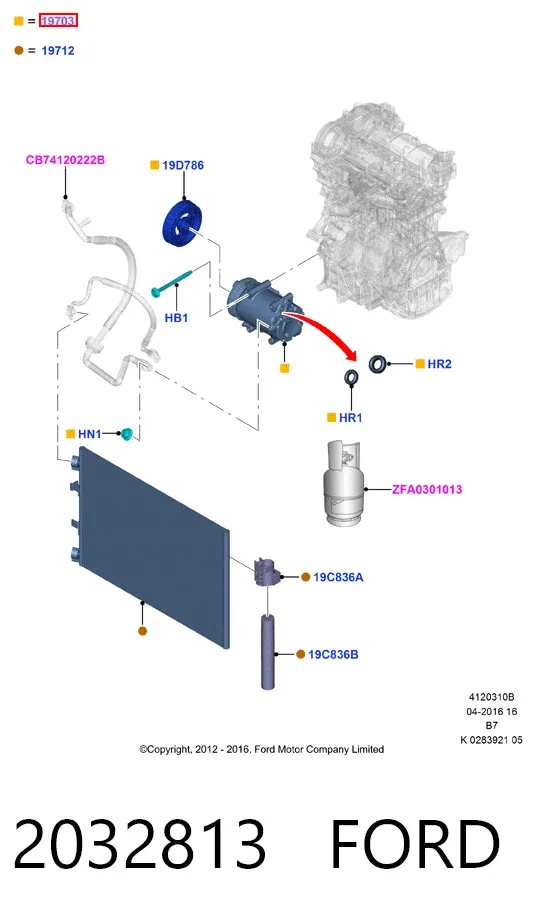 = 19703

= 19712

CB74120222B

19D786

HB1

HR2

HR1

HN1

ZFA0301013

19C836A

19C836B

4120310B
04-2016 16
B7
K 0283921 05

©Copyright, 2012 - 2016, Ford Motor Company Limited

2032813 FORD