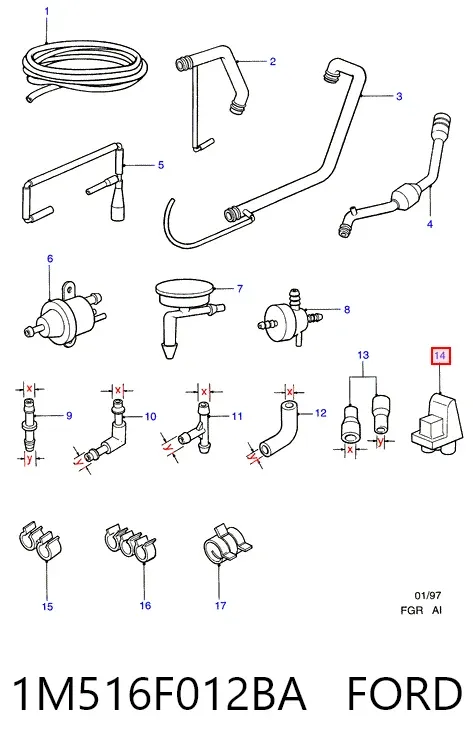 1
2
3
5
4
6
7
8
13
14
x
9
y
x
10
y
x
11
y
x
12
y
x
y
15
16
17
01/97
FGR AI

1M516F012BA FORD