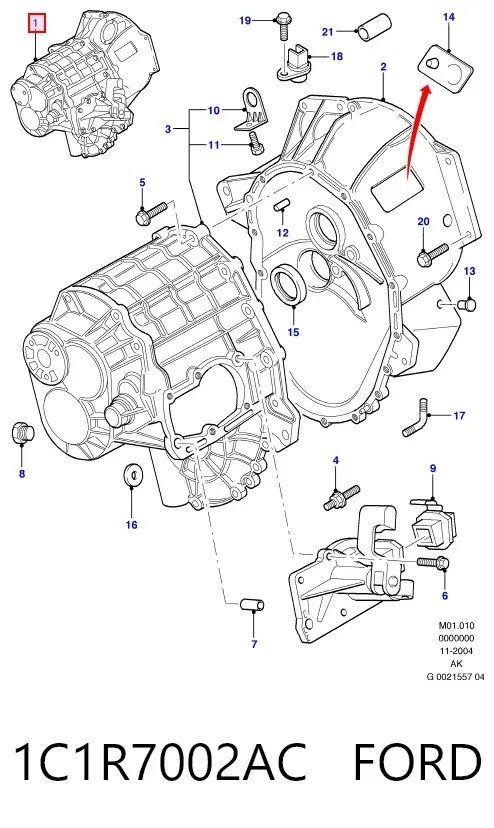 1
19
21
14
18
2
10
3
11
5
12
20
13
15
17
8
4
9
16
6
7
M01.010
0000000
11-2004
AK
G 0021557 04

1C1R7002AC FORD