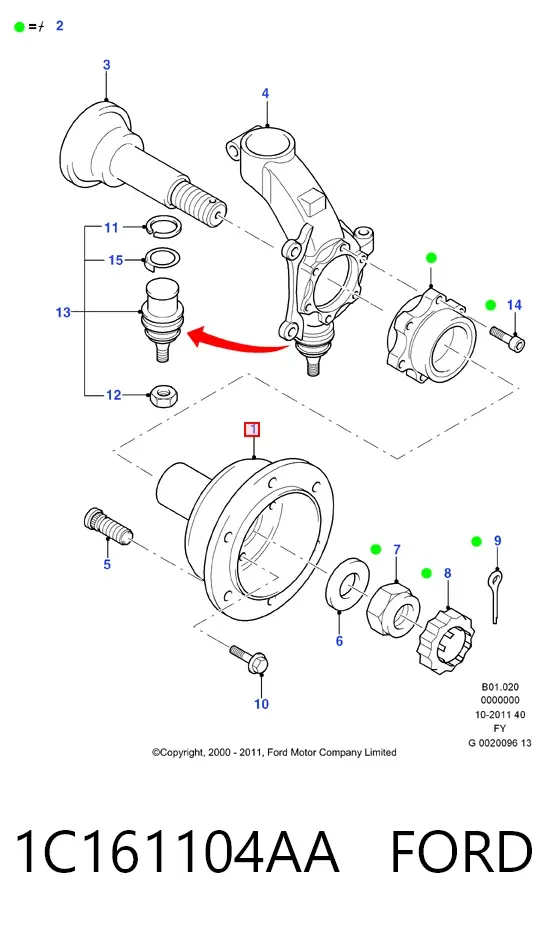 =≠ 2

3

4

11

15

13

12

14

1

5

7

8

9

6

10

B01.020
0000000
10-2011 40
FY
G 0020096 13

©Copyright, 2000 - 2011, Ford Motor Company Limited

1C161104AA FORD