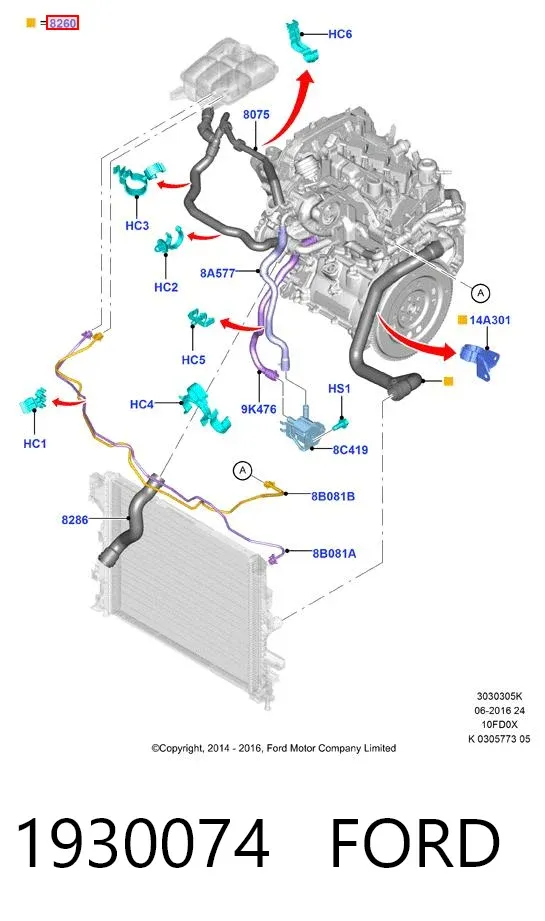 = 8260

HC6

8075

HC3

HC2

8A577

A

14A301

HC5

HS1

HC4

9K476

HC1

8C419

A

8B081B

8286

8B081A

3030305K
06-2016 24
10FD0X
K 0305773 05

©Copyright, 2014 - 2016, Ford Motor Company Limited

1930074 FORD