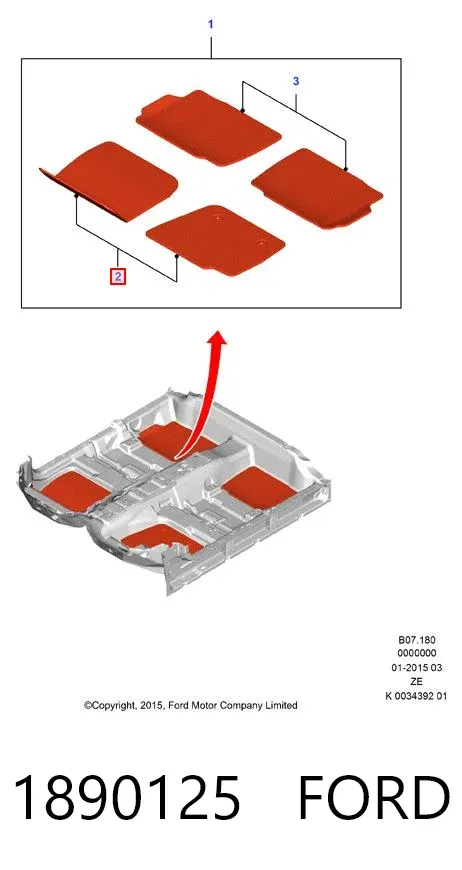 1

3

2

B07.180
0000000
01-2015 03
ZE
K 0034392 01

©Copyright, 2015, Ford Motor Company Limited

1890125 FORD