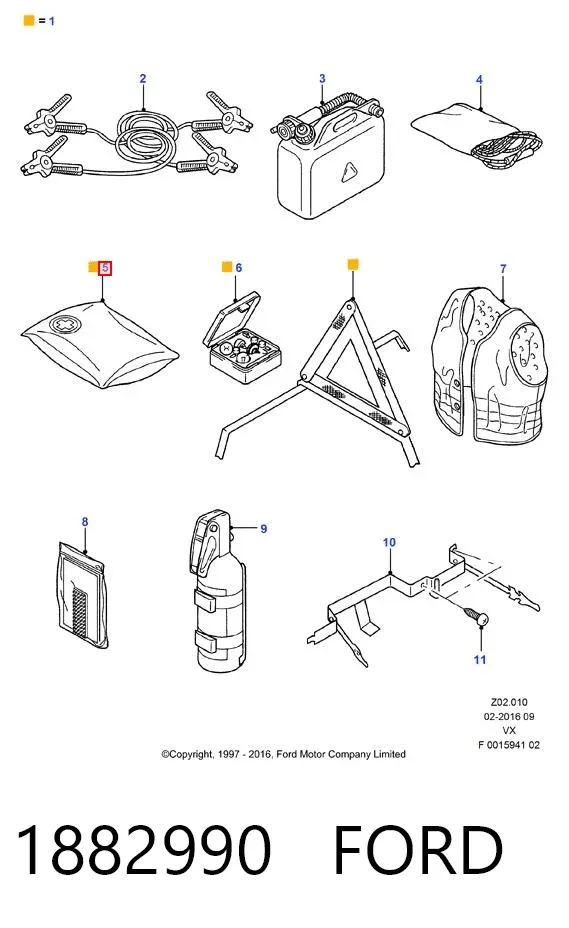 = 1

2

3

4

5

6

7

8

9

10

11

Z02.010
02-2016 09
VX
F 0015941 02

©Copyright, 1997 - 2016, Ford Motor Company Limited

1882990 FORD