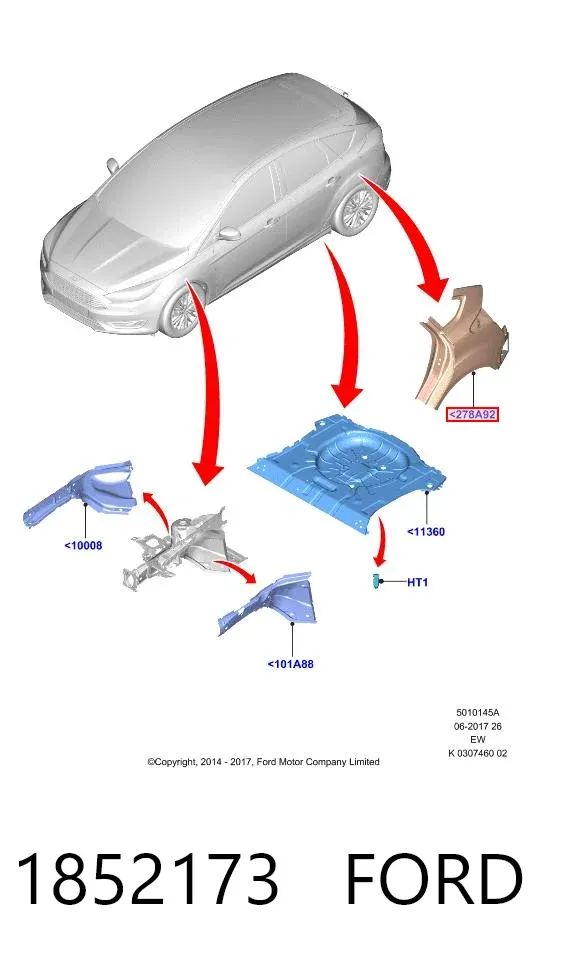 <278A92

<10008

<11360

HT1

<101A88

5010145A
06-2017 26
EW
K 0307460 02

©Copyright, 2014 - 2017, Ford Motor Company Limited

1852173 FORD