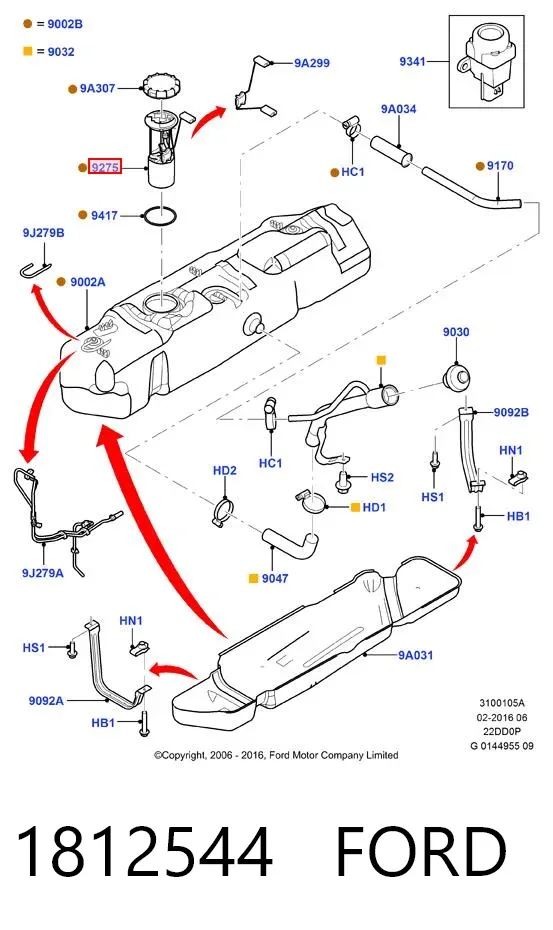 = 9002B
= 9032
9A307
9A299
9341
9A034
9275
HC1
9170
9417
9J279B
9002A
9030
9092B
HC1
HN1
HD2
HS2
HS1
HD1
HB1
9J279A
9047
HN1
HS1
9A031
9092A
HB1
3100105A
02-2016 06
22DD0P
G 0144955 09
©Copyright, 2006 - 2016, Ford Motor Company Limited

1812544 FORD