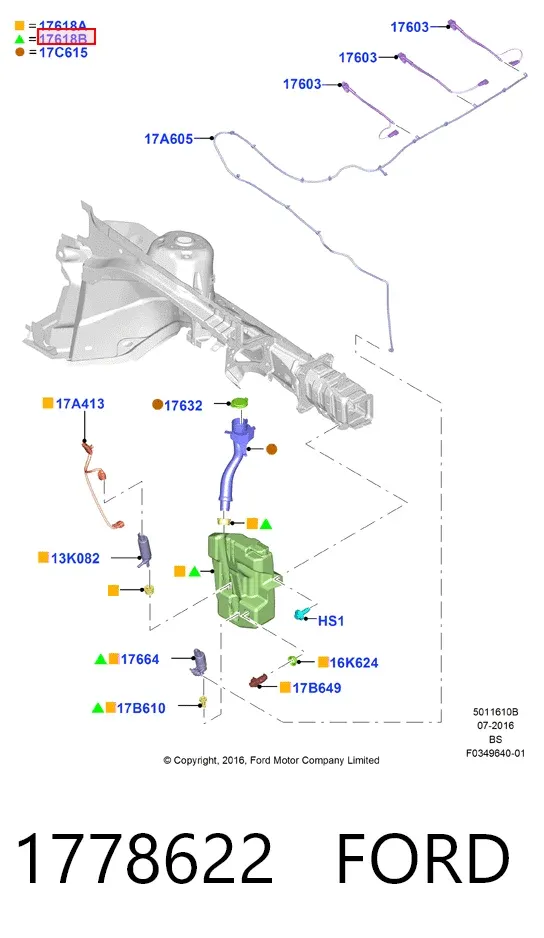 =17618A
=17618B
=17C615

17603
17603
17603
17A605

17A413
17632
13K082
HS1
17664
16K624
17B649
17B610

5011610B
07-2016
BS
F0349640-01

© Copyright, 2016, Ford Motor Company Limited

1778622 FORD