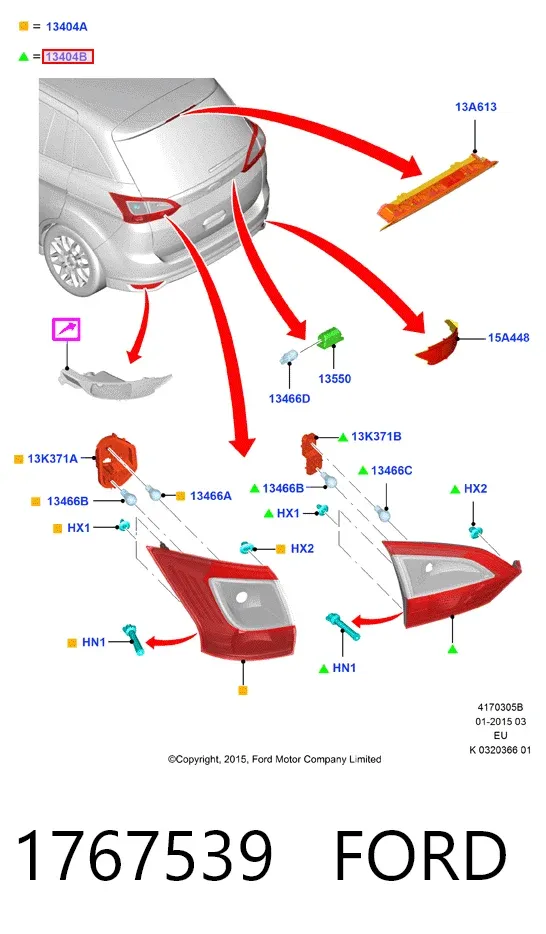 = 13404A

= 13404B

13A613

15A448

13550

13466D

13K371A

13466B

13466A

HX1

HX2

HN1

13K371B

13466B

13466C

HX1

HX2

HN1

4170305B
01-2015 03
EU
K 0320366 01

©Copyright, 2015, Ford Motor Company Limited

1767539 FORD