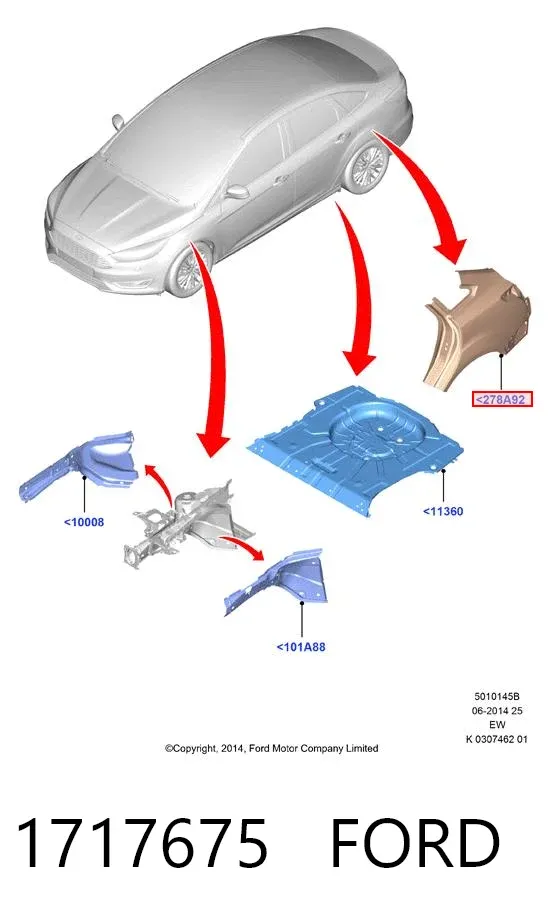 <278A92

<10008

<11360

<101A88

5010145B
06-2014 25
EW
K 0307462 01

©Copyright, 2014, Ford Motor Company Limited

1717675 FORD